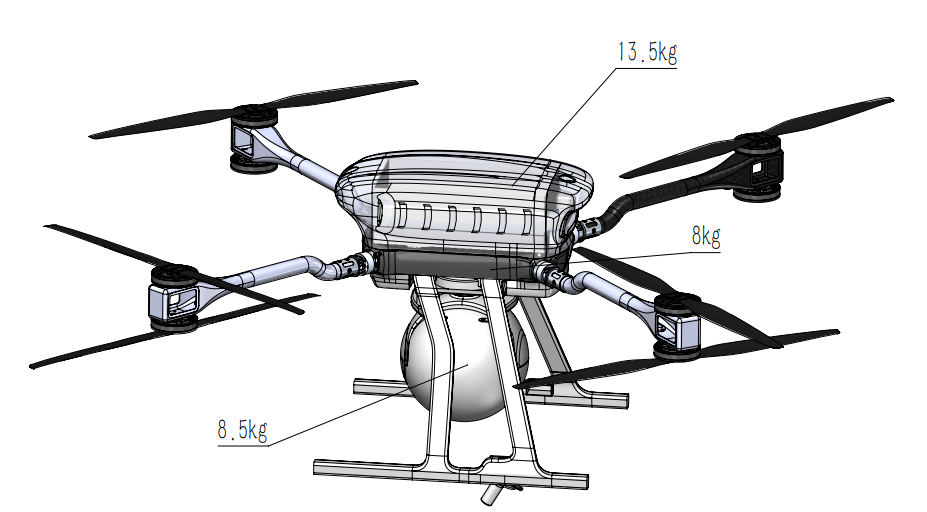 13.5kg

8kg

8.5kg